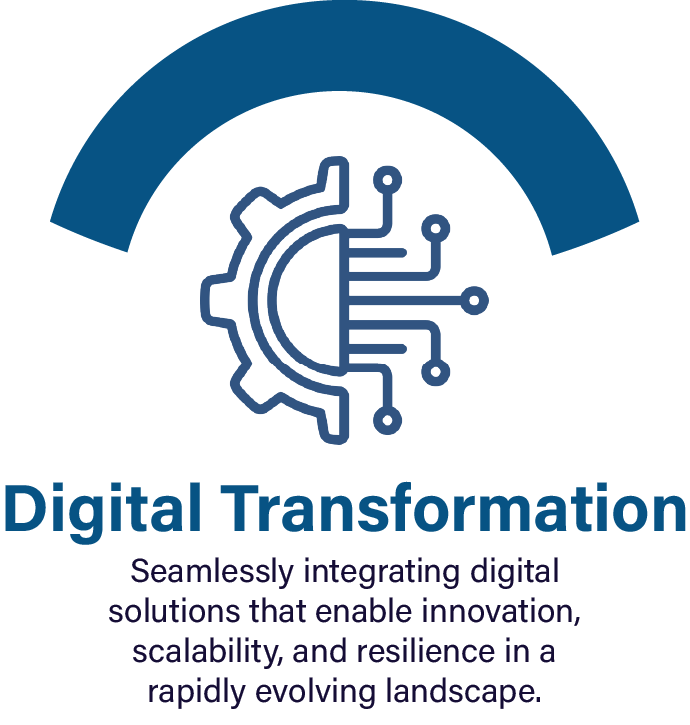 Digital Transformation

Seamlessly integrating digital solutions that enable innovation, scalability, and resilience in a rapidly evolving landscape.